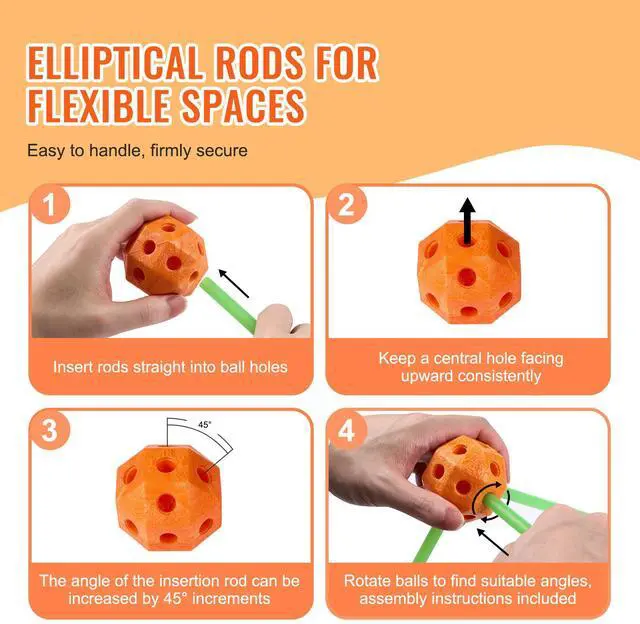 ELLIPTICAL RODS FOR FLEXIBLE SPACES

Easy to handle, firmly secure

1

Insert rods straight into ball holes

2

Keep a central hole facing upward consistently

3

45°

The angle of the insertion rod can be increased by 45° increments

4

Rotate balls to find suitable angles, assembly instructions included