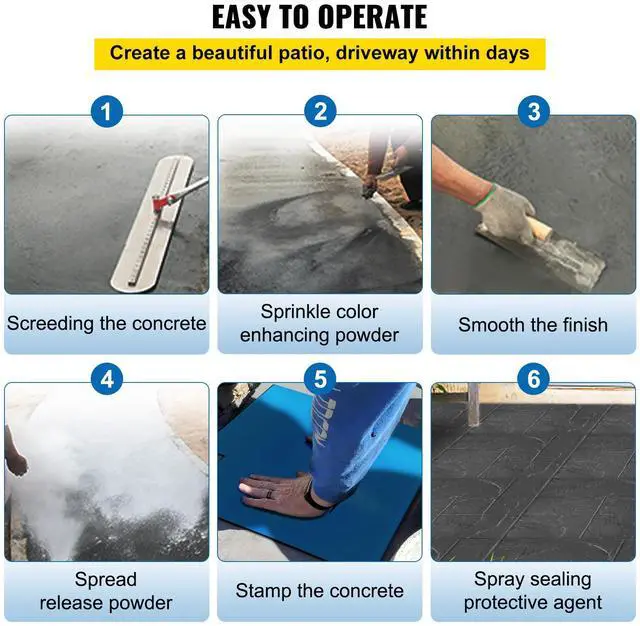 EASY TO OPERATE

Create a beautiful patio, driveway within days

1

Screeding the concrete

2

Sprinkle color enhancing powder

3

Smooth the finish

4

Spread release powder

5

Stamp the concrete

6

Spray sealing protective agent