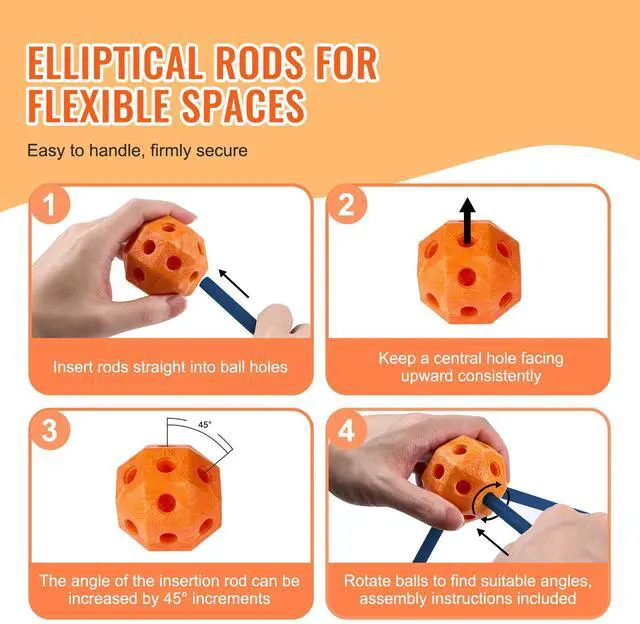 ELLIPTICAL RODS FOR FLEXIBLE SPACES

Easy to handle, firmly secure

1

Insert rods straight into ball holes

2

Keep a central hole facing upward consistently

3

45°

The angle of the insertion rod can be increased by 45° increments

4

Rotate balls to find suitable angles, assembly instructions included