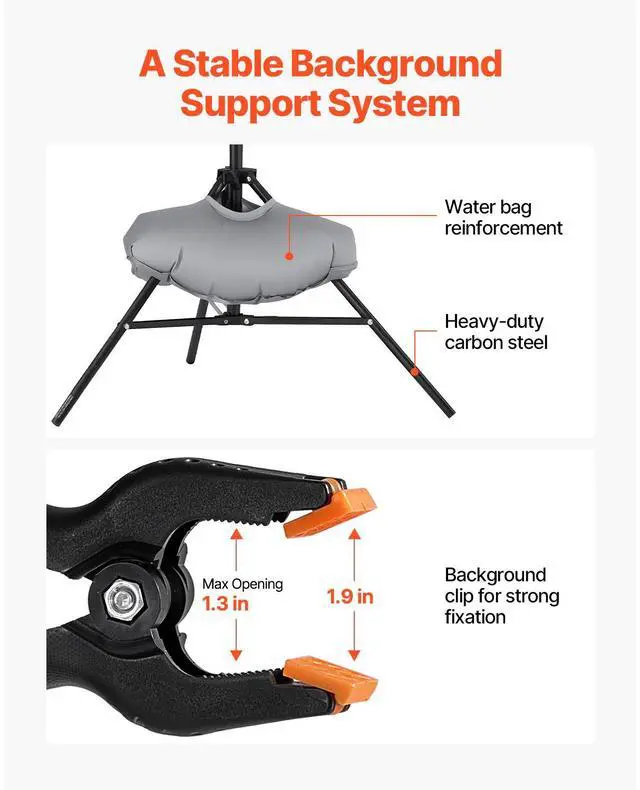 A Stable Background Support System

Water bag reinforcement

Heavy-duty carbon steel

Max Opening
1.3 in

1.9 in

Background clip for strong fixation