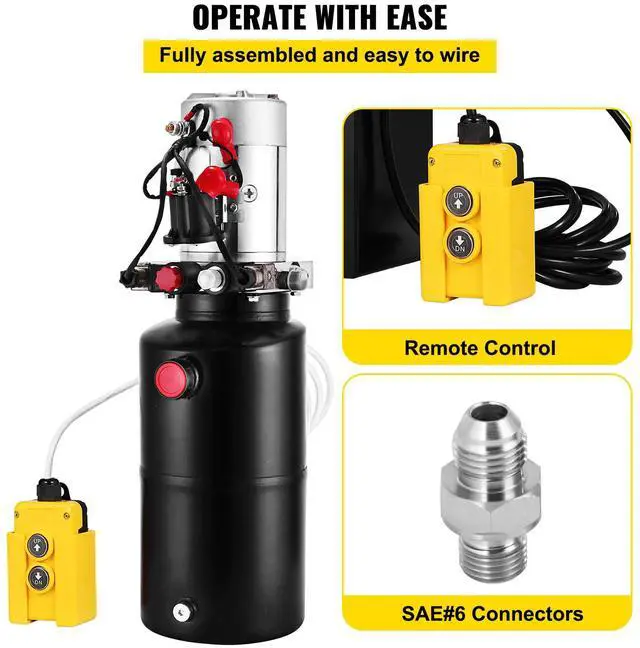 OPERATE WITH EASE

Fully assembled and easy to wire

UP
DN

Remote Control

UP
DN

SAE#6 Connectors