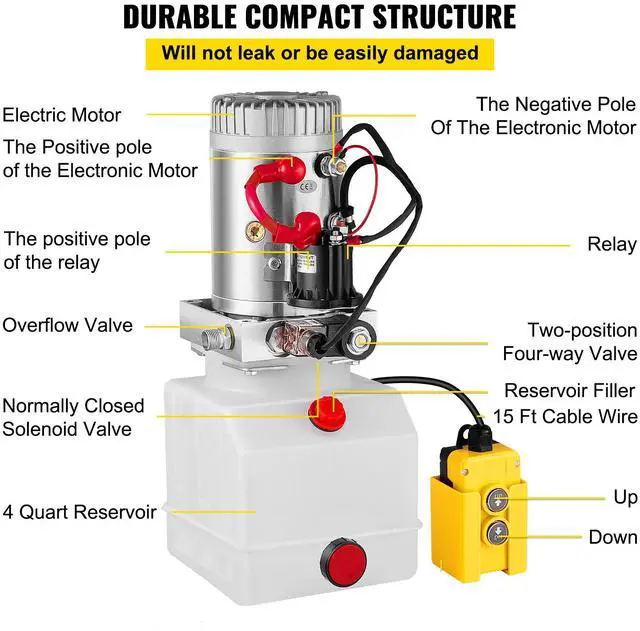 DURABLE COMPACT STRUCTURE

Will not leak or be easily damaged

Electric Motor

The Positive pole of the Electronic Motor

The positive pole of the relay

Overflow Valve

Normally Closed Solenoid Valve

4 Quart Reservoir

The Negative Pole Of The Electronic Motor

Relay

Two-position Four-way Valve

Reservoir Filler

15 Ft Cable Wire

Up

Down