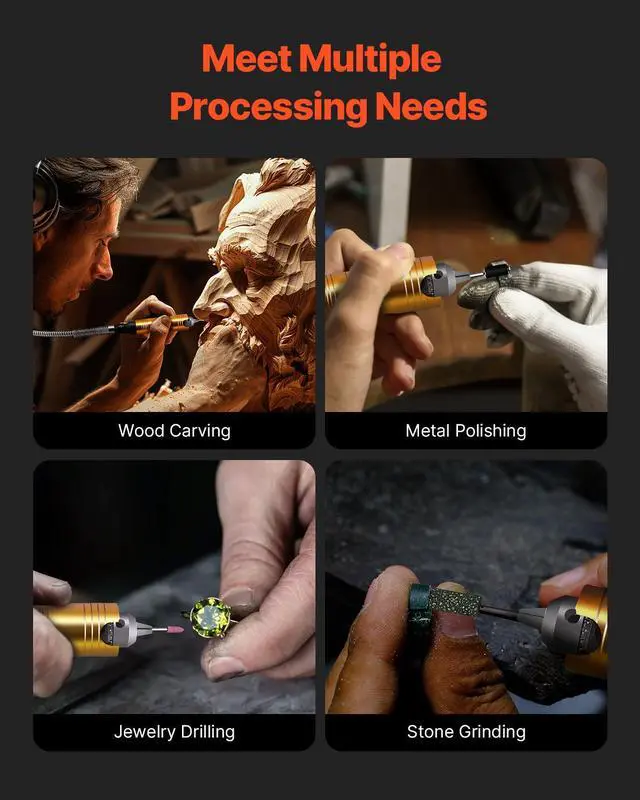 Meet Multiple Processing Needs

Wood Carving

Metal Polishing

Jewelry Drilling

Stone Grinding