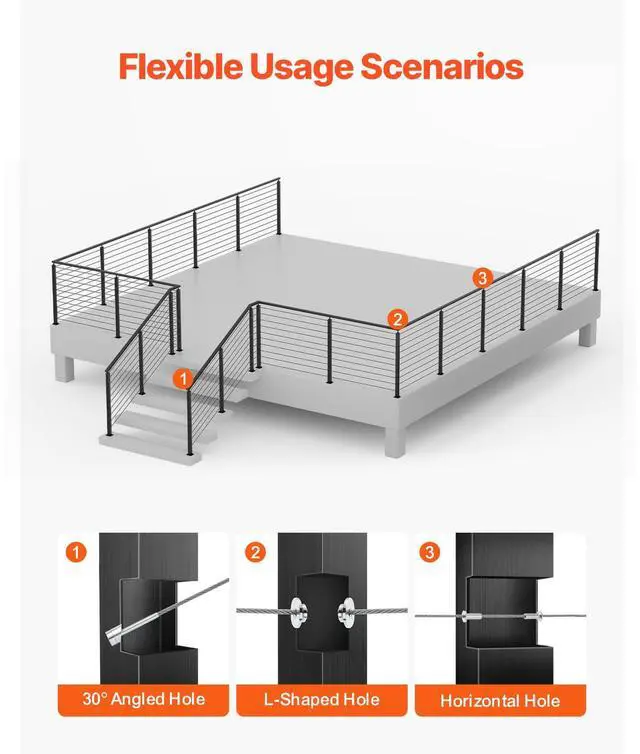 Flexible Usage Scenarios

3

2

1

1

30° Angled Hole

2

L-Shaped Hole

3

Horizontal Hole