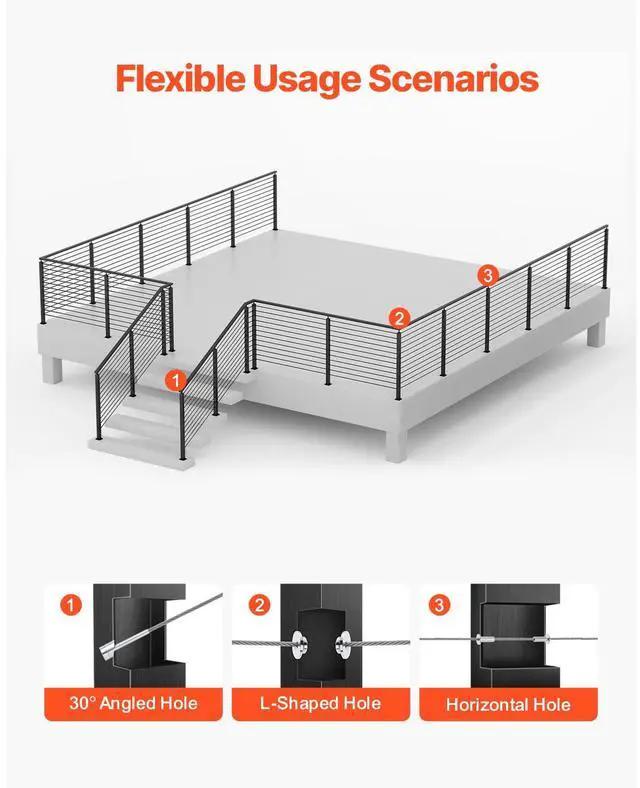 Flexible Usage Scenarios

3

2

1

1

30° Angled Hole

2

L-Shaped Hole

3

Horizontal Hole