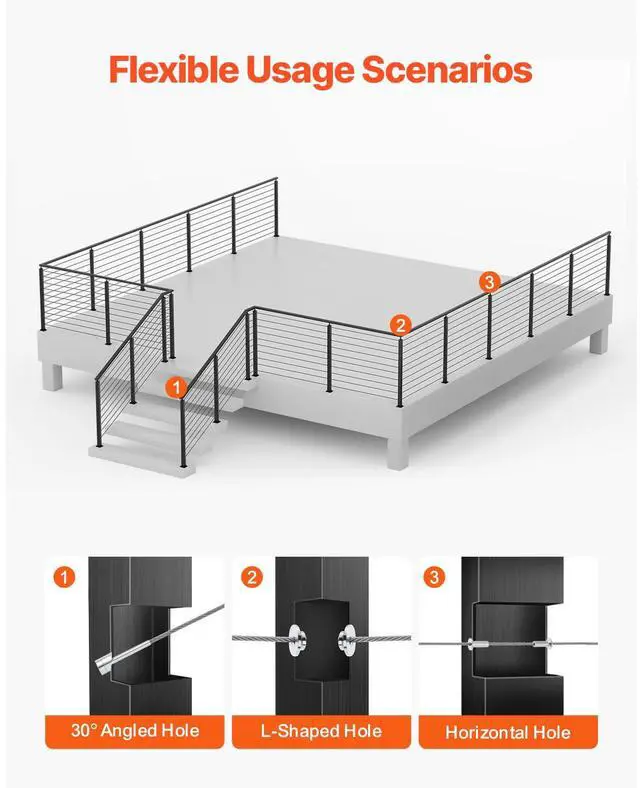 Flexible Usage Scenarios

3

2

1

1

30° Angled Hole

2

L-Shaped Hole

3

Horizontal Hole