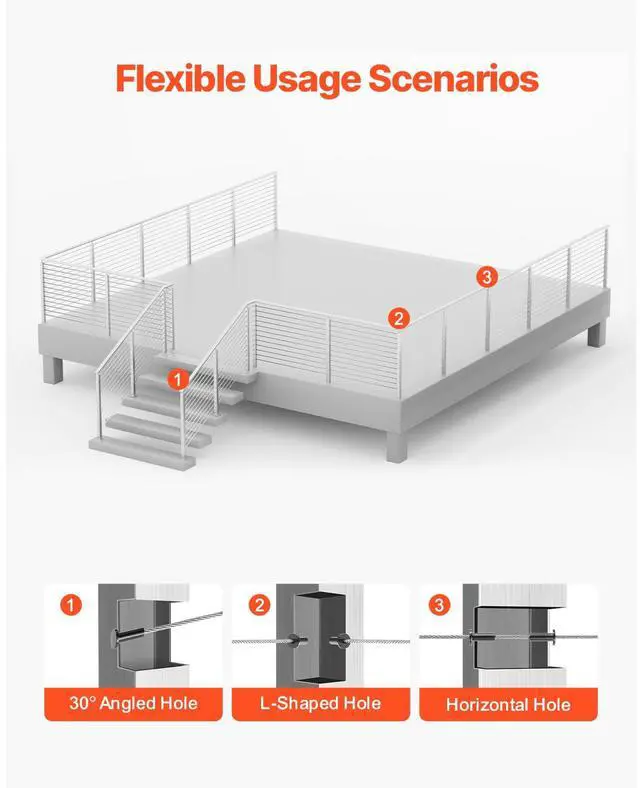 Flexible Usage Scenarios

3

2

1

1

30° Angled Hole

2

L-Shaped Hole

3

Horizontal Hole