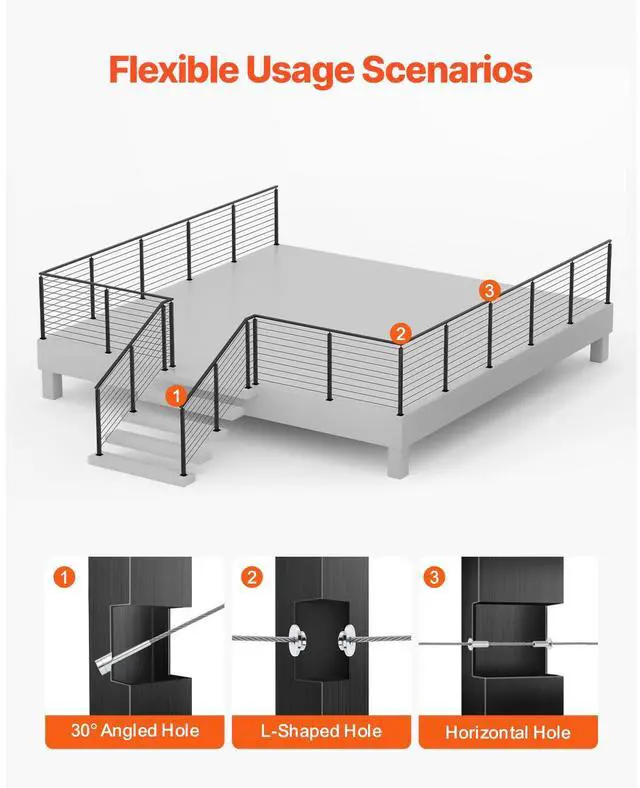 Flexible Usage Scenarios

3

2

1

1

30° Angled Hole

2

L-Shaped Hole

3

Horizontal Hole