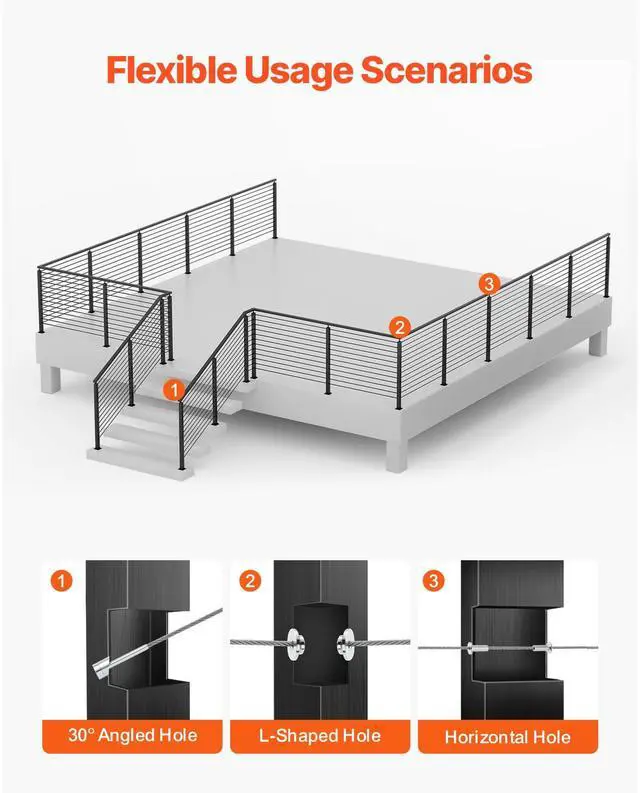 Flexible Usage Scenarios

3

2

1

1

30° Angled Hole

2

L-Shaped Hole

3

Horizontal Hole