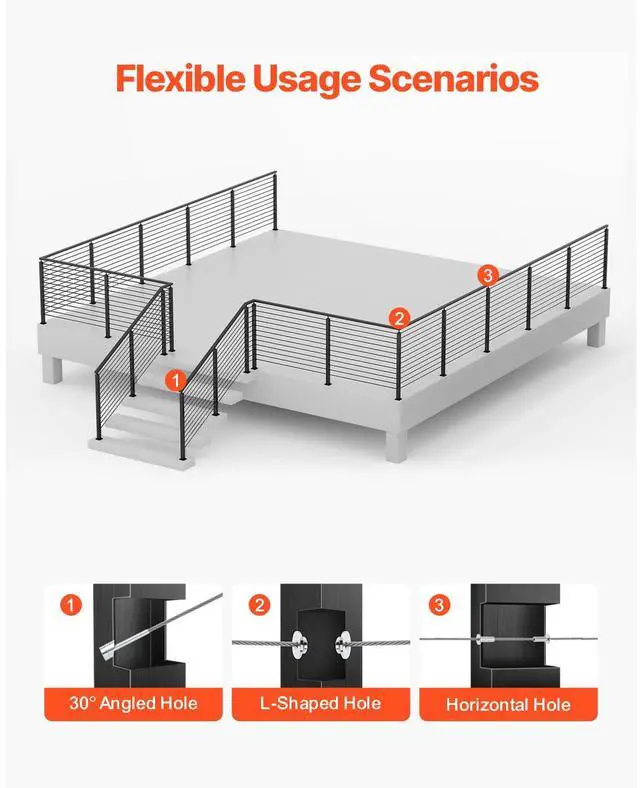 Flexible Usage Scenarios

3
2
1

1
30° Angled Hole

2
L-Shaped Hole

3
Horizontal Hole