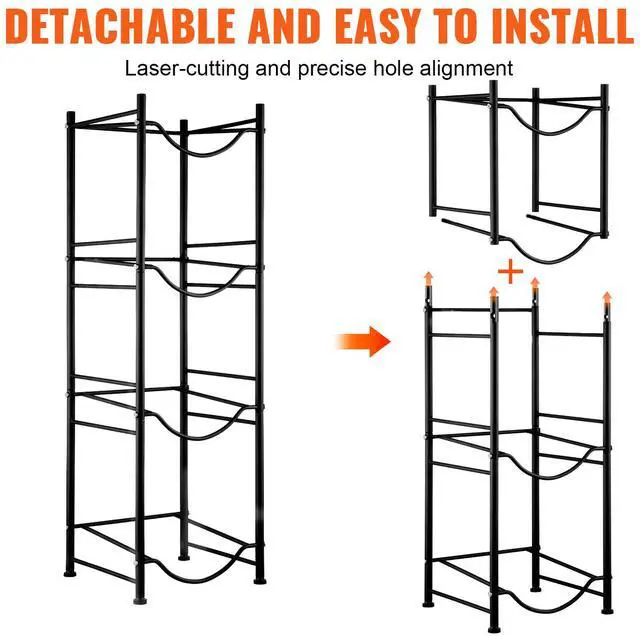 DETACHABLE AND EASY TO INSTALL

Laser-cutting and precise hole alignment

+