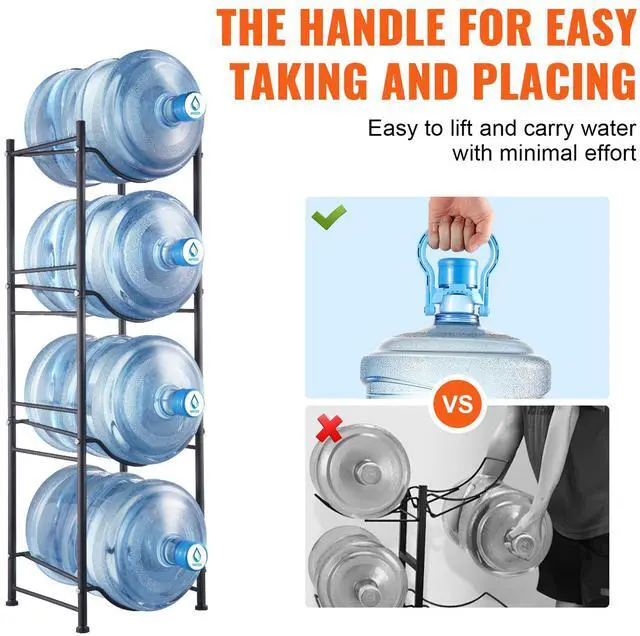 THE HANDLE FOR EASY TAKING AND PLACING

Easy to lift and carry water with minimal effort

VS