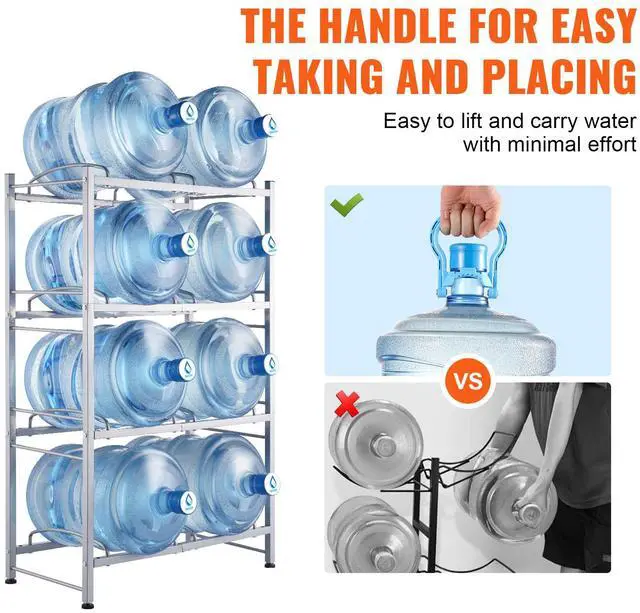 THE HANDLE FOR EASY TAKING AND PLACING

Easy to lift and carry water with minimal effort

VS