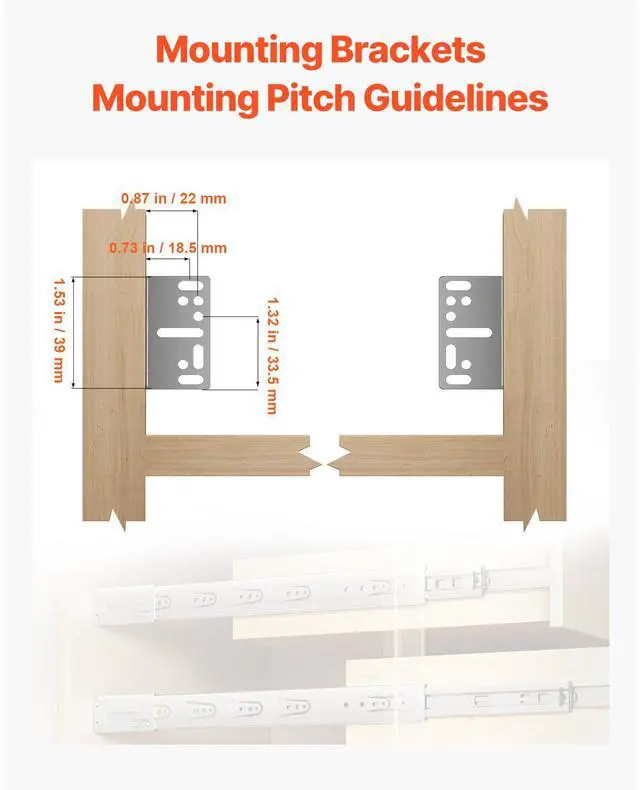 Mounting Brackets
Mounting Pitch Guidelines

0.87 in / 22 mm

0.73 in / 18.5 mm

1.53 in / 39 mm

1.32 in / 33.5 mm