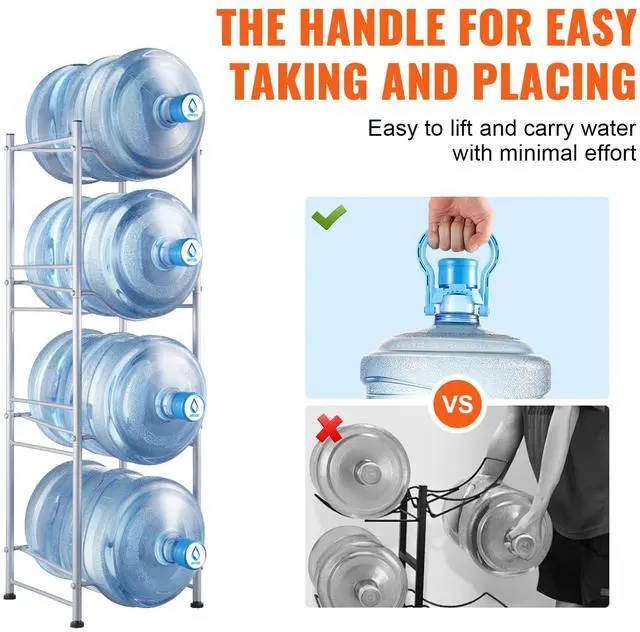 THE HANDLE FOR EASY TAKING AND PLACING

Easy to lift and carry water with minimal effort

VS