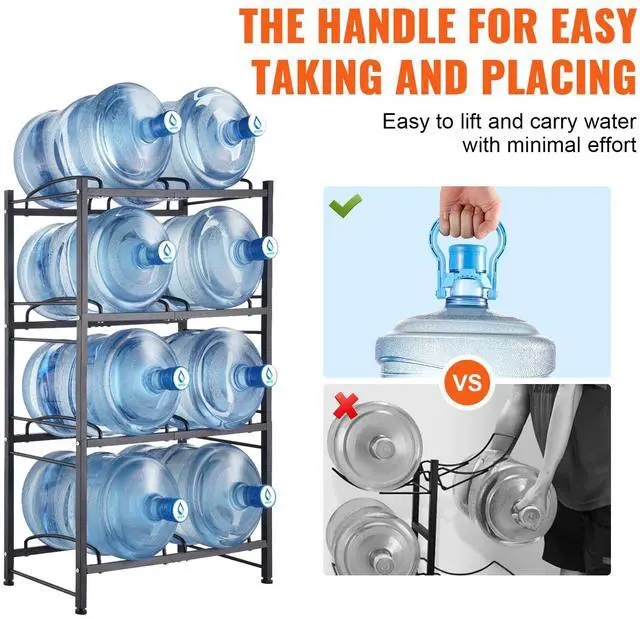 THE HANDLE FOR EASY TAKING AND PLACING

Easy to lift and carry water with minimal effort

VS