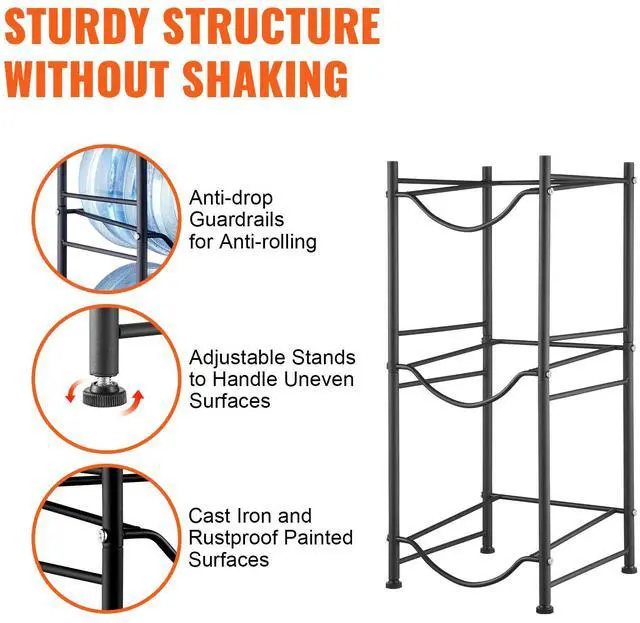 STURDY STRUCTURE
WITHOUT SHAKING

Anti-drop Guardrails for Anti-rolling

Adjustable Stands to Handle Uneven Surfaces

Cast Iron and Rustproof Painted Surfaces