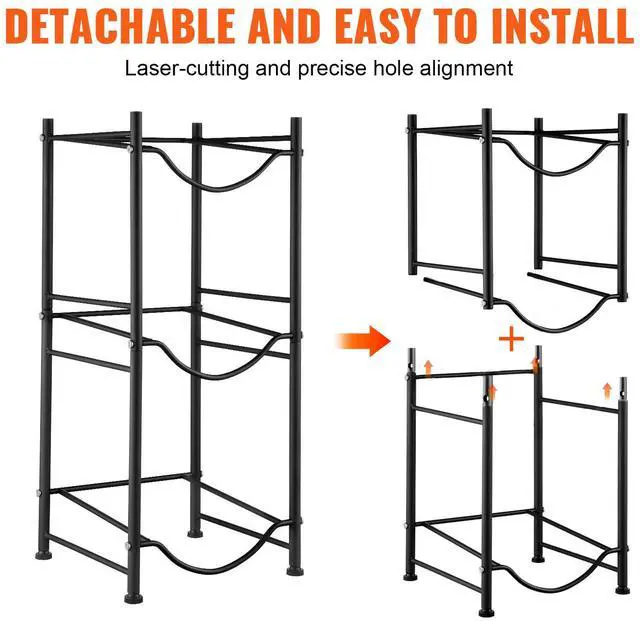 DETACHABLE AND EASY TO INSTALL

Laser-cutting and precise hole alignment

+