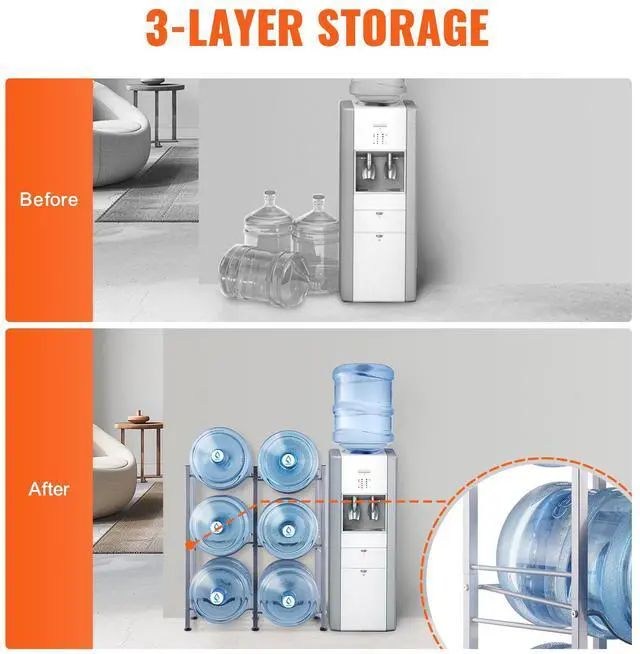 3-LAYER STORAGE

Before

After