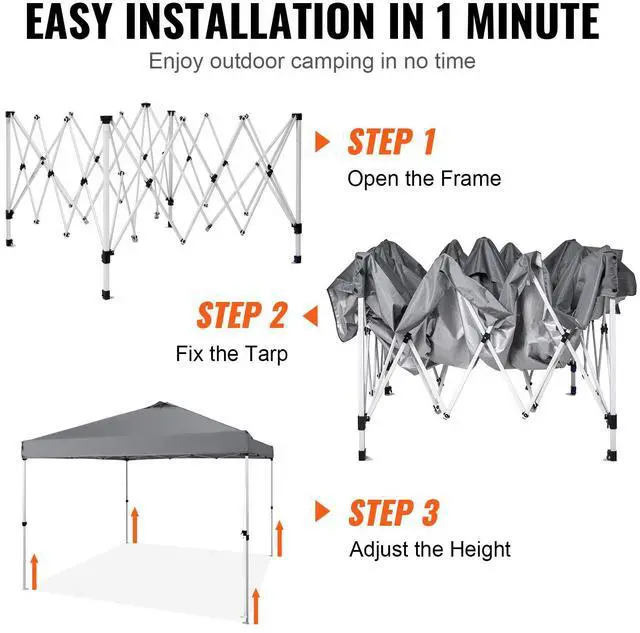 EASY INSTALLATION IN 1 MINUTE

Enjoy outdoor camping in no time

STEP 1

Open the Frame

STEP 2

Fix the Tarp

STEP 3

Adjust the Height