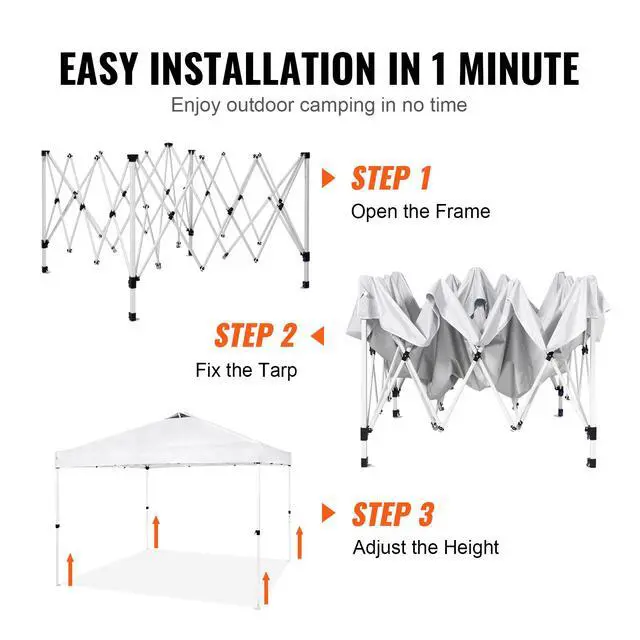 EASY INSTALLATION IN 1 MINUTE
Enjoy outdoor camping in no time

STEP 1
Open the Frame

STEP 2
Fix the Tarp

STEP 3
Adjust the Height