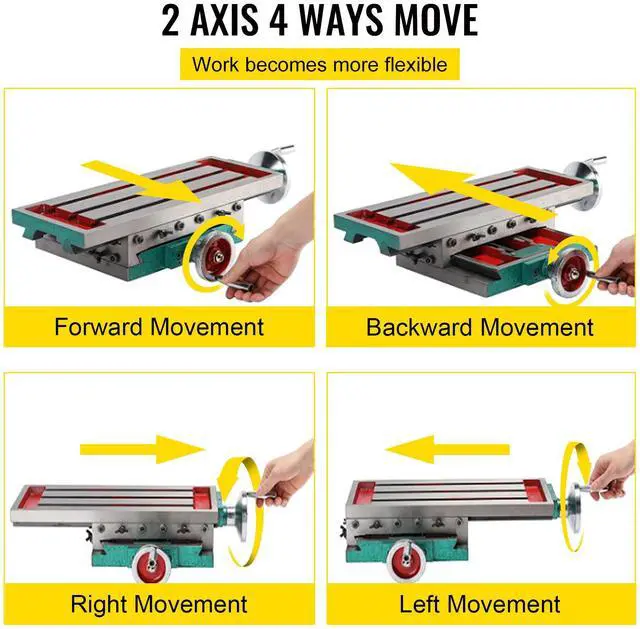 2 AXIS 4 WAYS MOVE

Work becomes more flexible

Forward Movement

Backward Movement

Right Movement

Left Movement