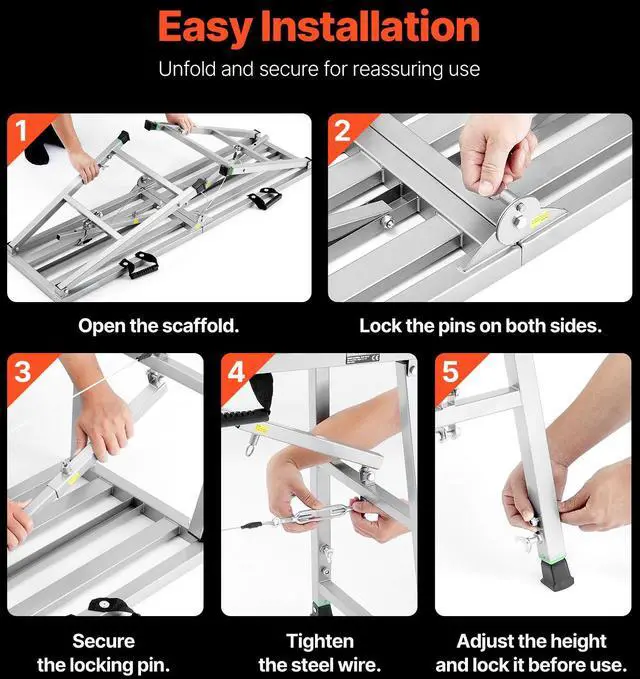 Easy Installation

Unfold and secure for reassuring use

1

Open the scaffold.

2

Lock the pins on both sides.

3

Secure the locking pin.

4

Tighten the steel wire.

5

Adjust the height and lock it before use.