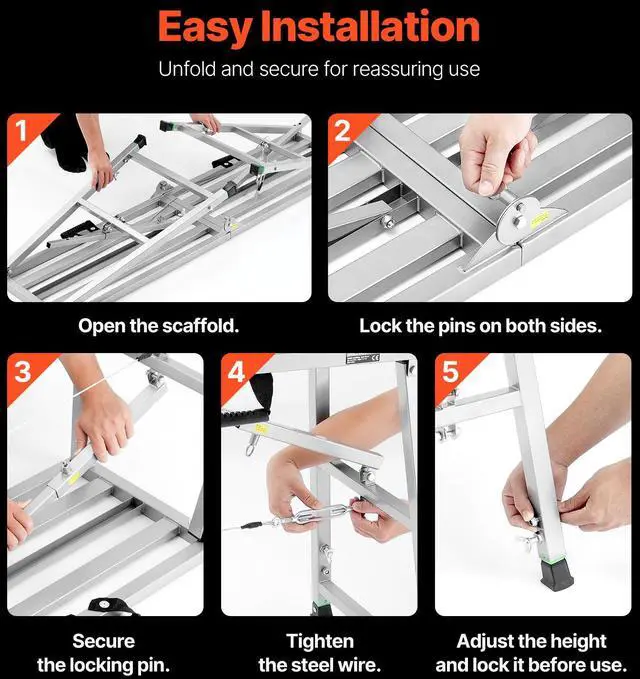 Easy Installation

Unfold and secure for reassuring use

1

Open the scaffold.

2

Lock the pins on both sides.

3

Secure the locking pin.

4

Tighten the steel wire.

5

Adjust the height and lock it before use.