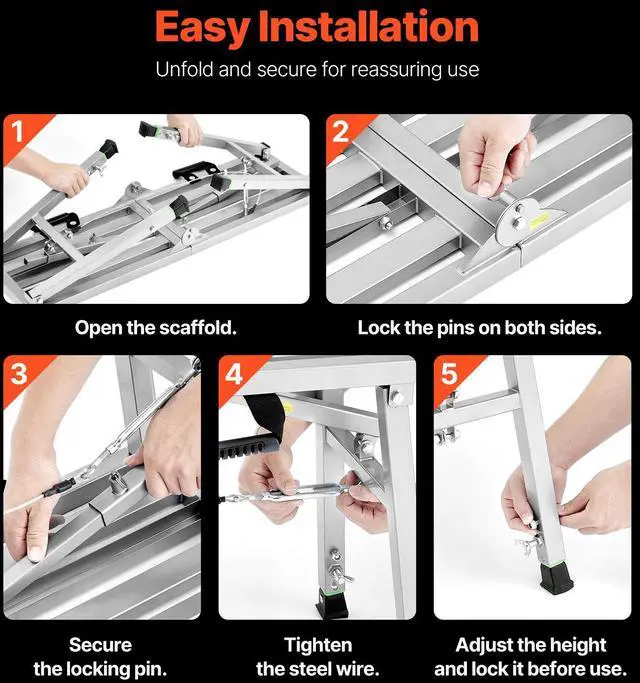 Easy Installation

Unfold and secure for reassuring use

1

Open the scaffold.

2

Lock the pins on both sides.

3

Secure the locking pin.

4

Tighten the steel wire.

5

Adjust the height and lock it before use.