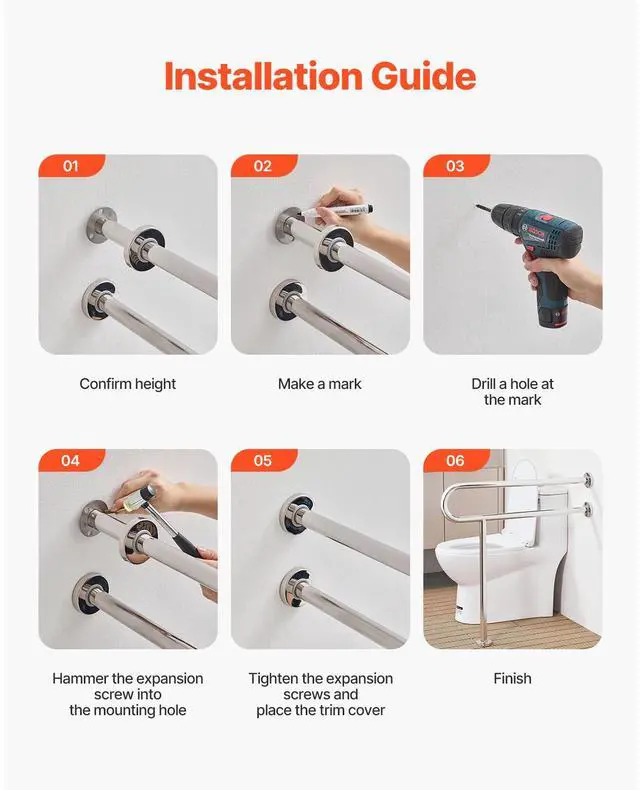 Installation Guide

01

Confirm height

02

Make a mark

03

BOSCH

Drill a hole at the mark

04

Hammer the expansion screw into the mounting hole

05

Tighten the expansion screws and place the trim cover

06

Finish