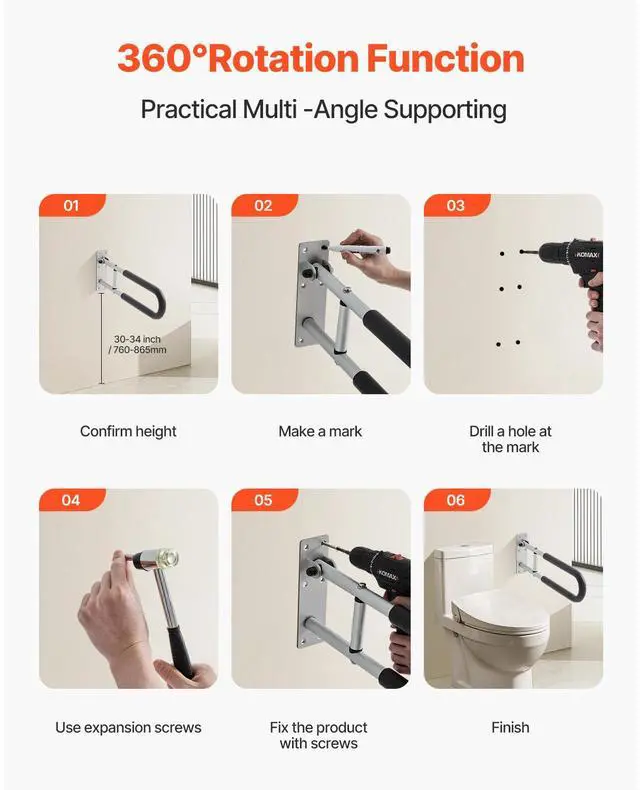 360°Rotation Function

Practical Multi -Angle Supporting

01

30-34 inch / 760-865mm

Confirm height

02

Make a mark

03

KOMAX

Drill a hole at the mark

04

Use expansion screws

05

KOMAX

Fix the product with screws

06

Finish