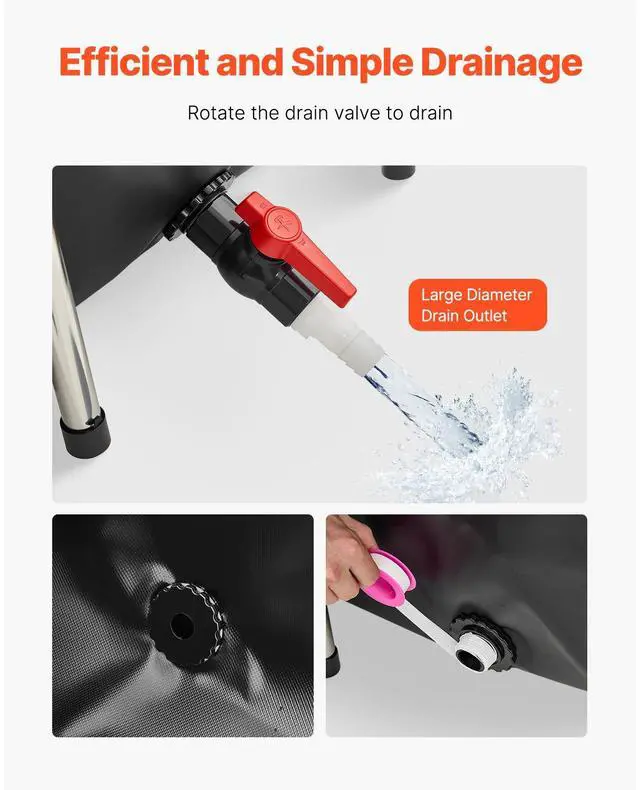 Efficient and Simple Drainage

Rotate the drain valve to drain

Large Diameter Drain Outlet