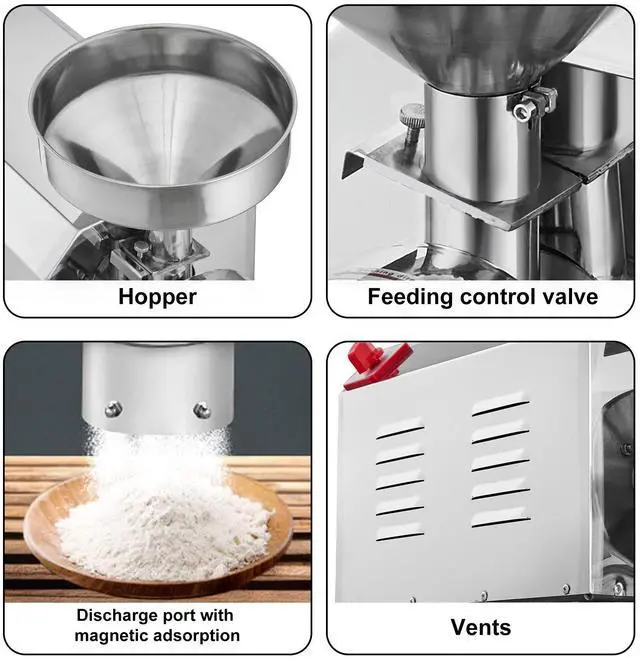 Hopper

Feeding control valve

Discharge port with magnetic adsorption

Vents