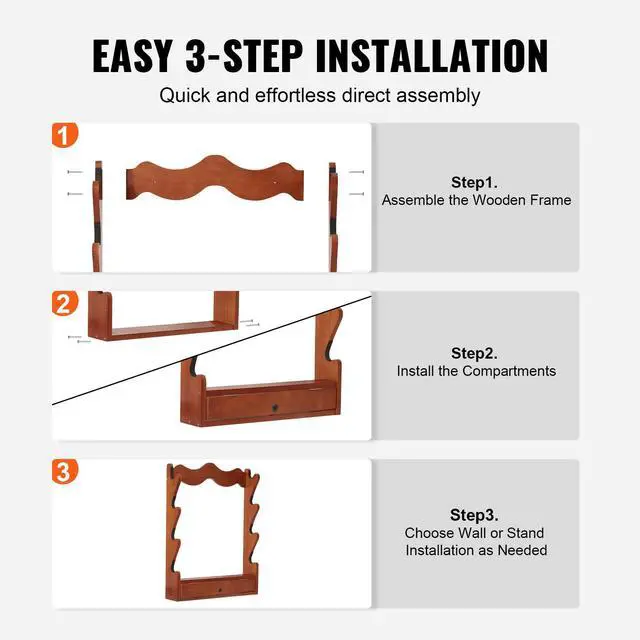 EASY 3-STEP INSTALLATION

Quick and effortless direct assembly

1

Step1.
Assemble the Wooden Frame

2

Step2.
Install the Compartments

3

Step3.
Choose Wall or Stand Installation as Needed