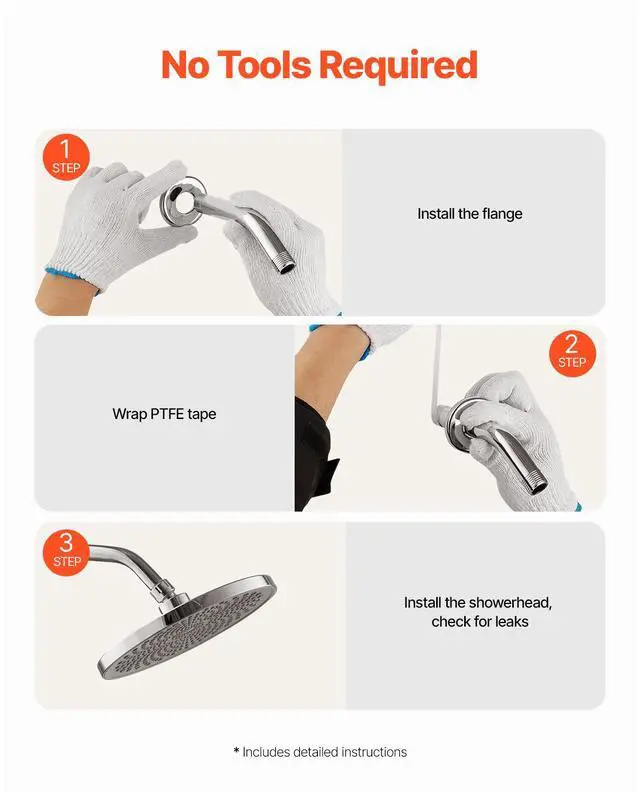 No Tools Required

1
STEP

Install the flange

Wrap PTFE tape

2
STEP

3
STEP

Install the showerhead, check for leaks

* Includes detailed instructions