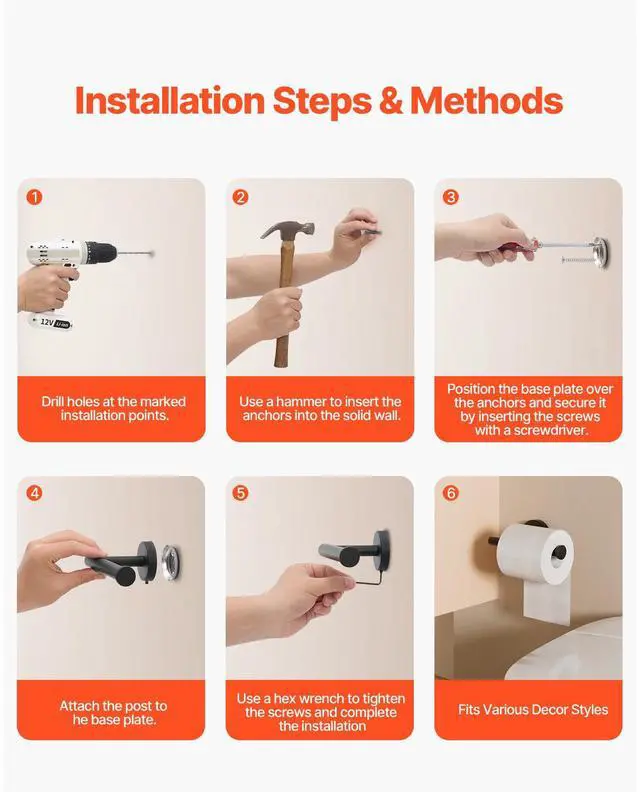 Installation Steps & Methods

1

12V

Drill holes at the marked installation points.

2

Use a hammer to insert the anchors into the solid wall.

3

Position the base plate over the anchors and secure it by inserting the screws with a screwdriver.

4

Attach the post to he base plate.

5

Use a hex wrench to tighten the screws and complete the installation

6

Fits Various Decor Styles