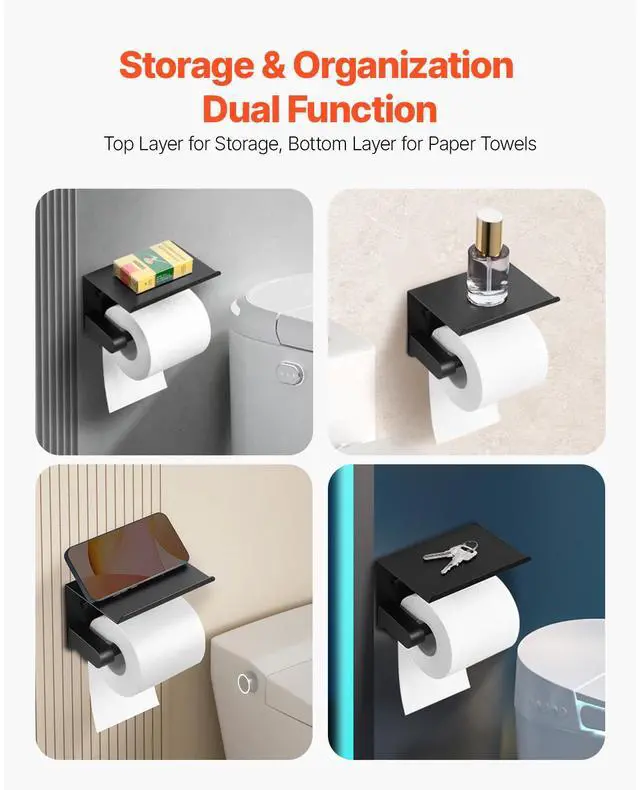 Storage & Organization
Dual Function

Top Layer for Storage, Bottom Layer for Paper Towels