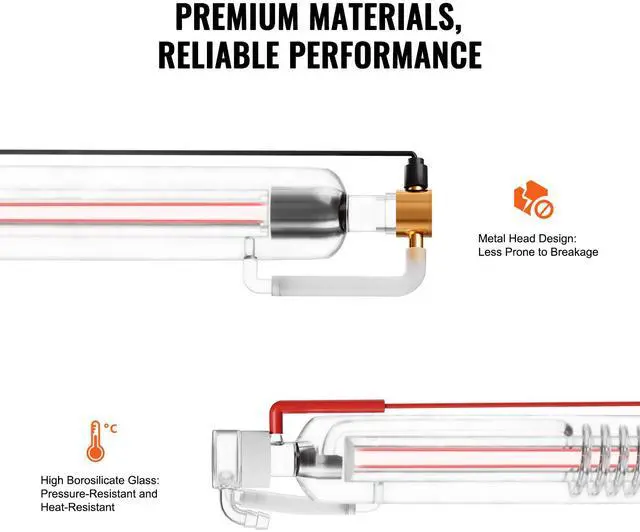 PREMIUM MATERIALS, RELIABLE PERFORMANCE

Metal Head Design: Less Prone to Breakage

°C

High Borosilicate Glass: Pressure-Resistant and Heat-Resistant