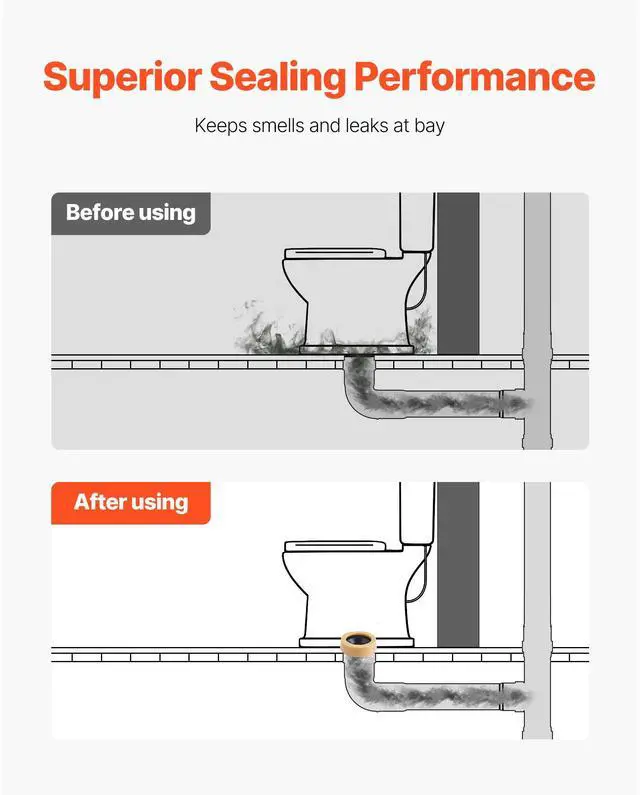 Superior Sealing Performance

Keeps smells and leaks at bay

Before using

After using