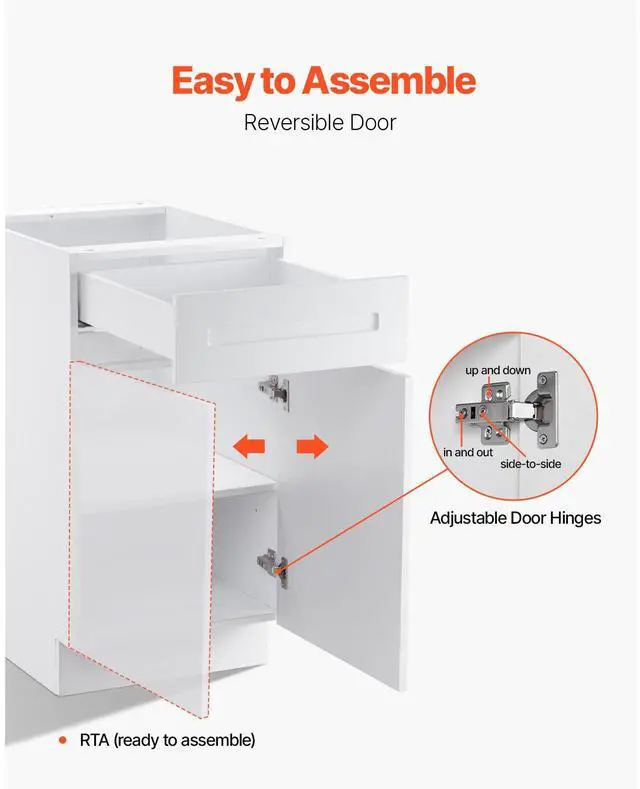 Easy to Assemble

Reversible Door

up and down

in and out

side-to-side

Adjustable Door Hinges

• RTA (ready to assemble)