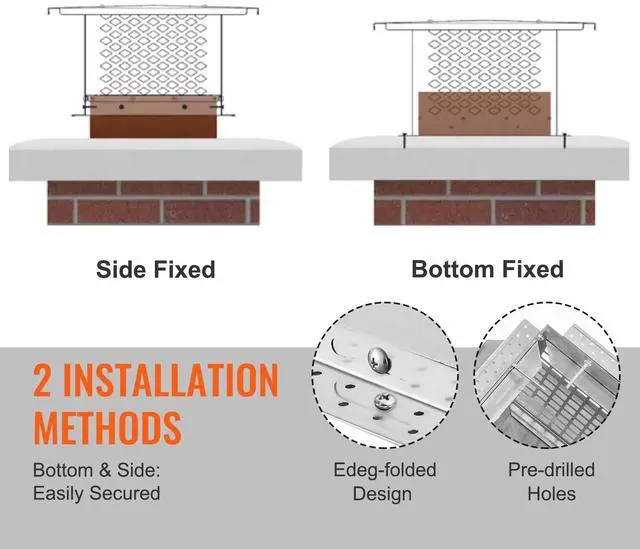 Side Fixed

Bottom Fixed

2 INSTALLATION METHODS

Bottom & Side: Easily Secured

Edeg-folded Design

Pre-drilled Holes