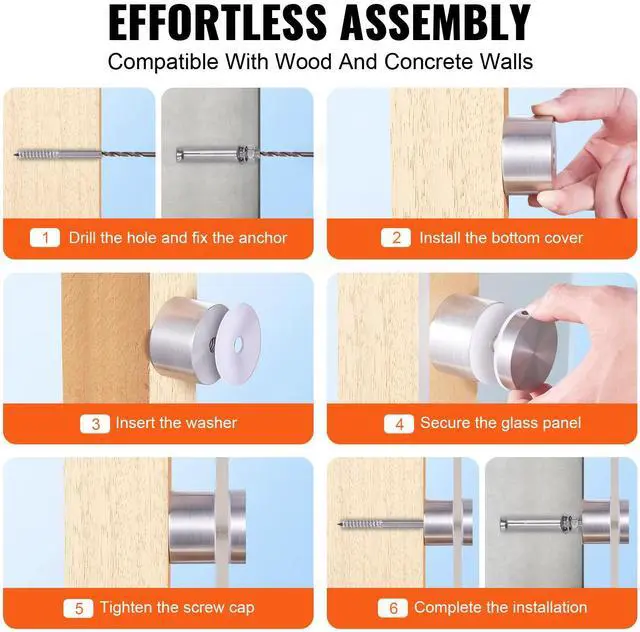 EFFORTLESS ASSEMBLY
Compatible With Wood And Concrete Walls

1 Drill the hole and fix the anchor

2 Install the bottom cover

3 Insert the washer

4 Secure the glass panel

5 Tighten the screw cap

6 Complete the installation