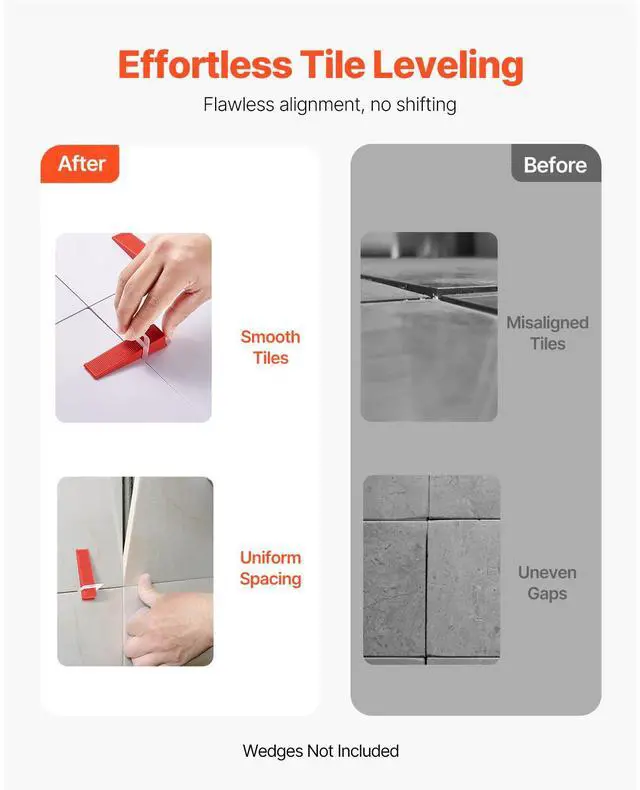 Effortless Tile Leveling

Flawless alignment, no shifting

After

Smooth Tiles

Uniform Spacing

Before

Misaligned Tiles

Uneven Gaps

Wedges Not Included