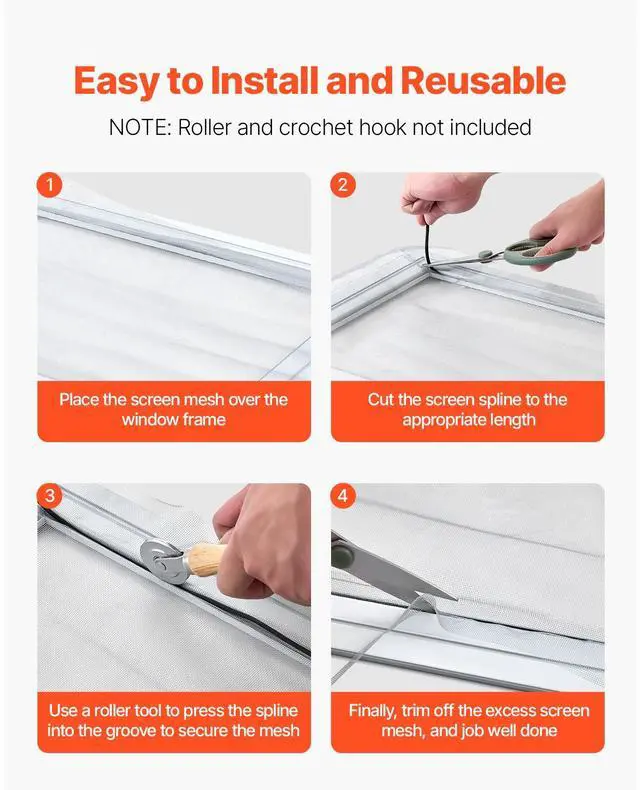 Easy to Install and Reusable

NOTE: Roller and crochet hook not included

1

Place the screen mesh over the window frame

2

Cut the screen spline to the appropriate length

3

Use a roller tool to press the spline into the groove to secure the mesh

4

Finally, trim off the excess screen mesh, and job well done