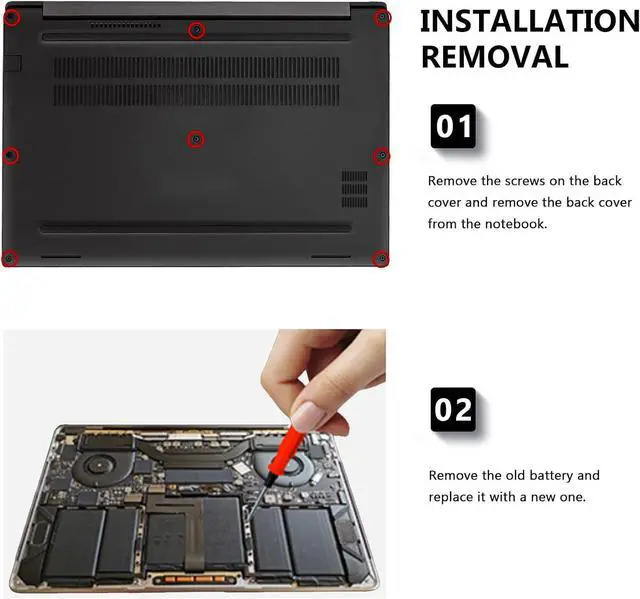 INSTALLATION
REMOVAL

01

Remove the screws on the back cover and remove the back cover from the notebook.

02

Remove the old battery and replace it with a new one.