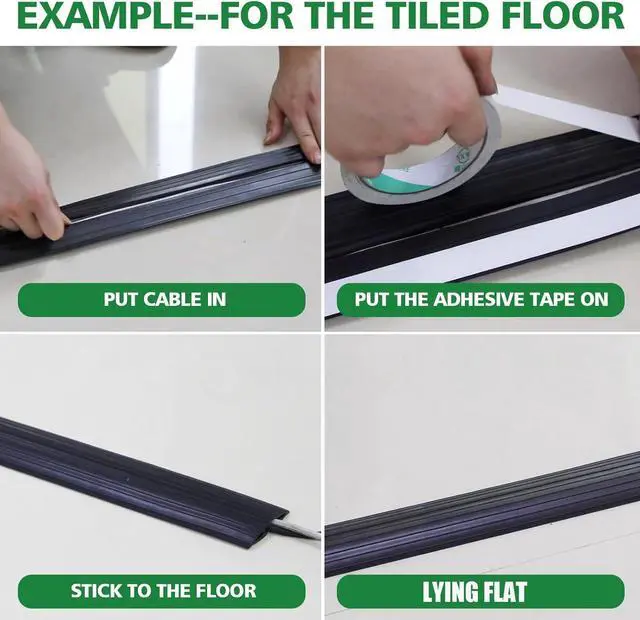 EXAMPLE--FOR THE TILED FLOOR

PUT CABLE IN

PUT THE ADHESIVE TAPE ON

STICK TO THE FLOOR

LYING FLAT