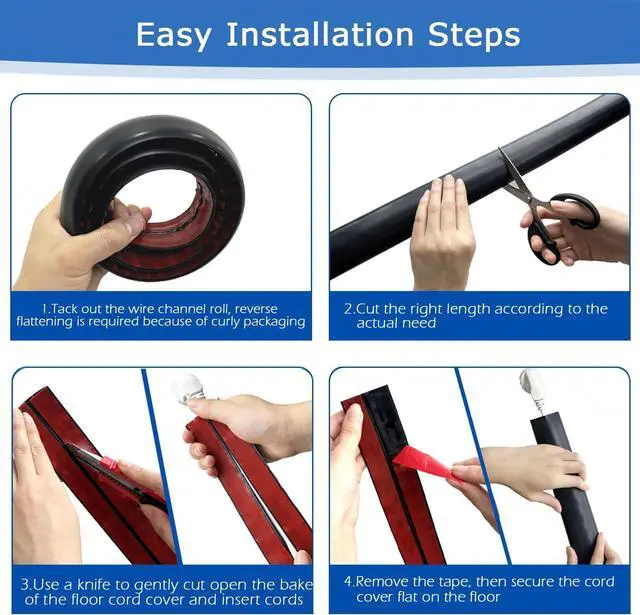 Easy Installation Steps

1.Tack out the wire channel roll, reverse flattening is required because of curly packaging

2.Cut the right length according to the actual need

3.Use a knife to gently cut open the bake of the floor cord cover and insert cords

4.Remove the tape, then secure the cord cover flat on the floor