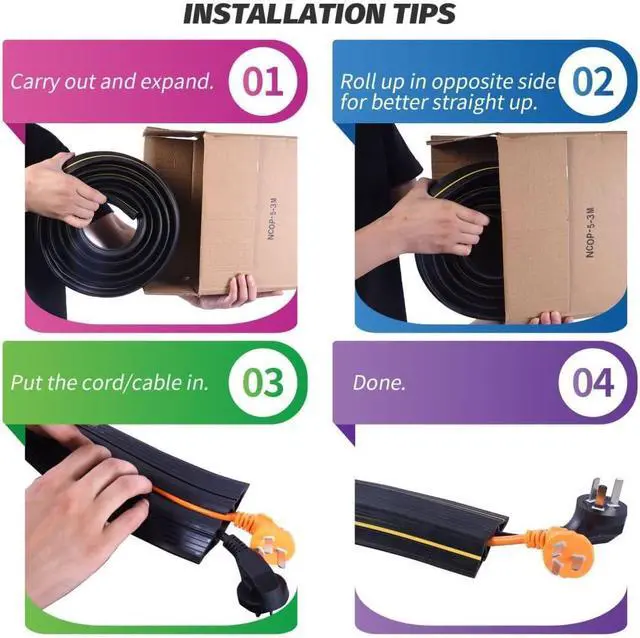 INSTALLATION TIPS

Carry out and expand. 01

NCOP-5-3M

Roll up in opposite side for better straight up. 02

NCOP-5-3M

Put the cord/cable in. 03

Done. 04