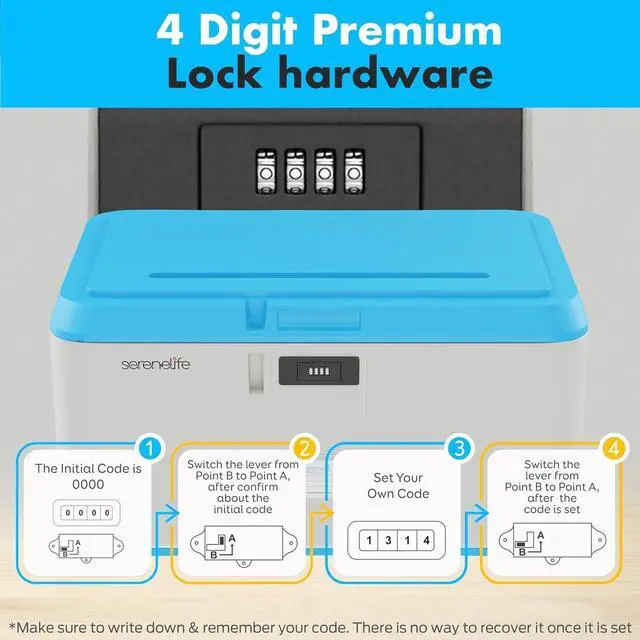 4 Digit Premium
Lock hardware

serenelife

1
The Initial Code is 0000

0 0 0 0

A
B

2
Switch the lever from Point B to Point A, after confirm about the initial code

A
B

3
Set Your Own Code

1 3 1 4

4
Switch the lever from Point B to Point A, after the code is set

A
B

*Make sure to write down & remember your code. There is no way to recover it once it is set