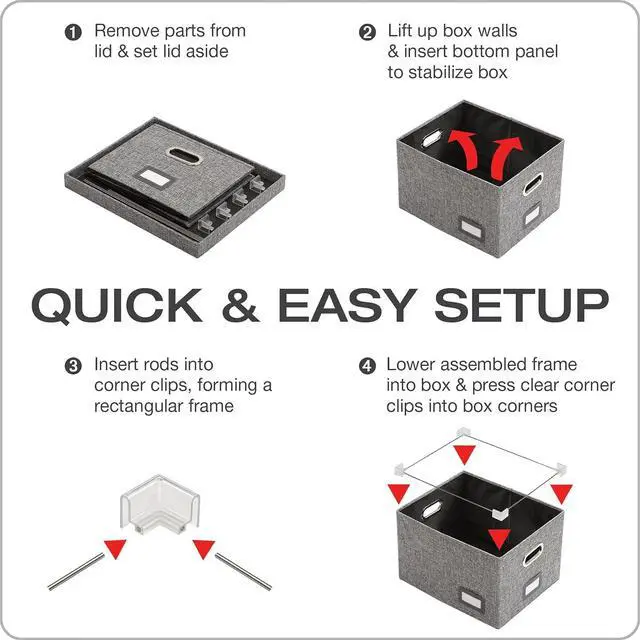 1 Remove parts from lid & set lid aside

2 Lift up box walls & insert bottom panel to stabilize box

QUICK & EASY SETUP

3 Insert rods into corner clips, forming a rectangular frame

4 Lower assembled frame into box & press clear corner clips into box corners